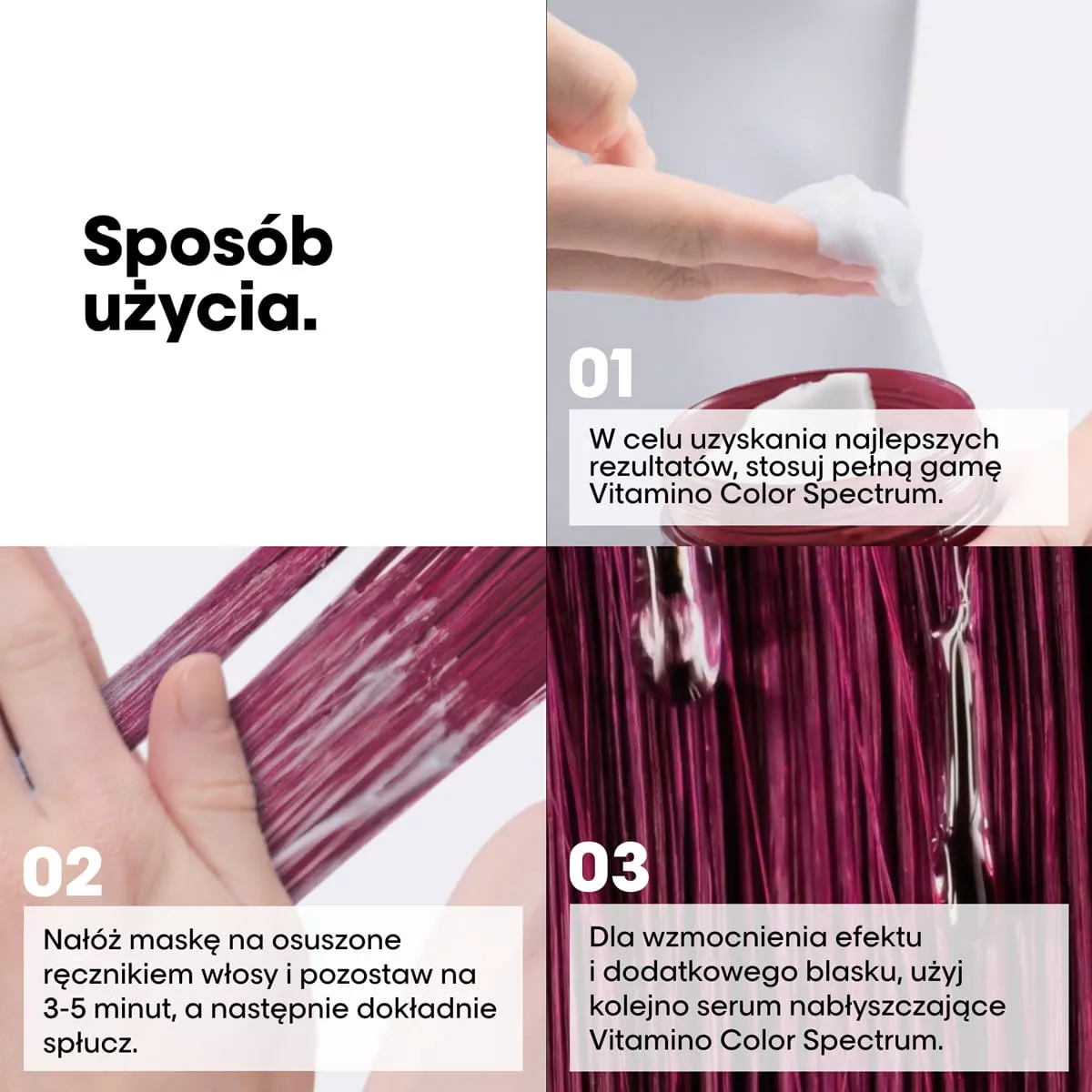 Sposób użycia.

01

W celu uzyskania najlepszych rezultatów, stosuj pełną gamę Vitamino Color Spectrum.

02

Nałóż maskę na osuszone ręcznikiem włosy i pozostaw na 3-5 minut, a następnie dokładnie spłucz.

03

Dla wzmocnienia efektu i dodatkowego blasku, użyj kolejno serum nabłyszczające Vitamino Color Spectrum.